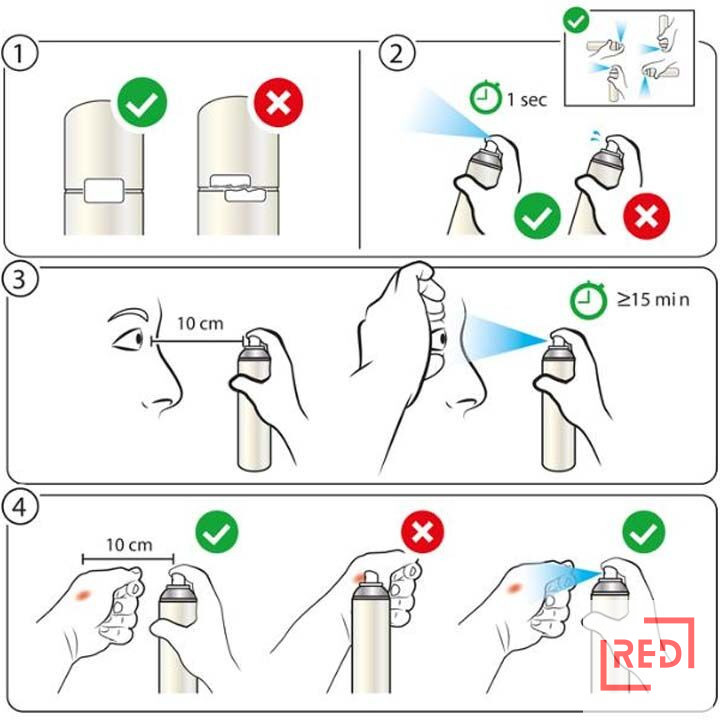 1

2

1 sec

3

10 cm

≥15 min

4

10 cm

RED